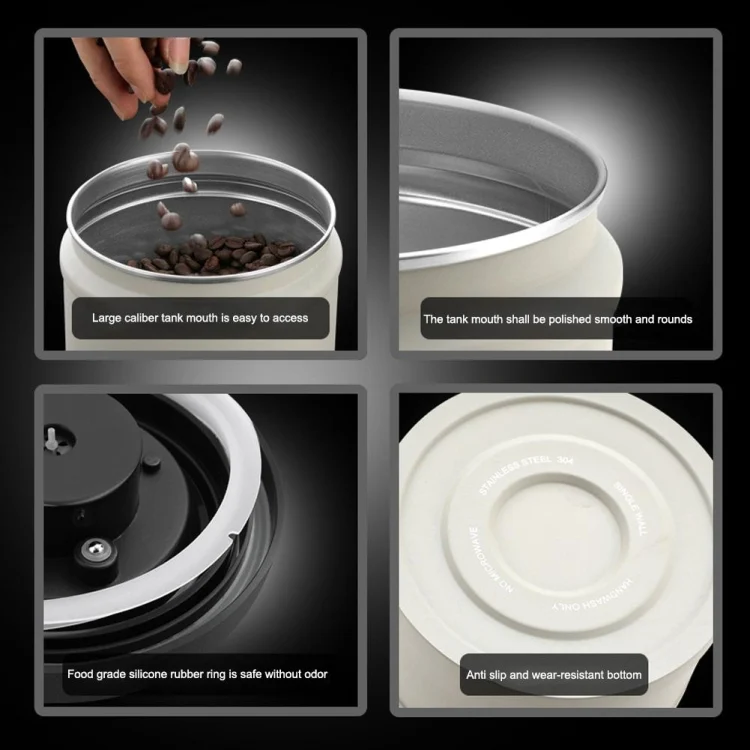 Large caliber tank mouth is easy to access

The tank mouth shall be polished smooth and rounds

Food grade silicone rubber ring is safe without odor

STAINLESS STEEL 304
SINGLE WALL
HANDWASH ONLY
NO MICROWAVE

Anti slip and wear-resistant bottom