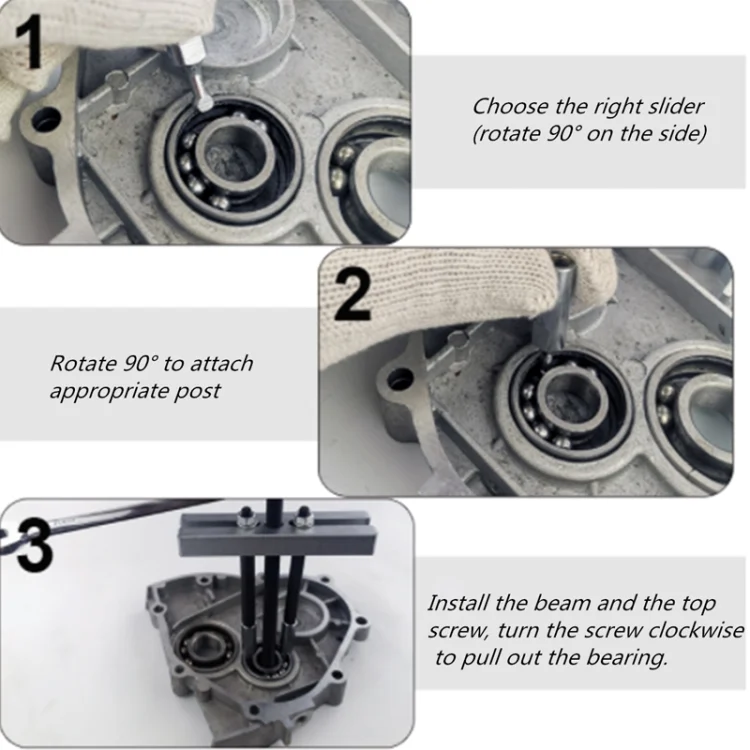 1

Choose the right slider (rotate 90° on the side)

2

Rotate 90° to attach appropriate post

3

Install the beam and the top screw, turn the screw clockwise to pull out the bearing.