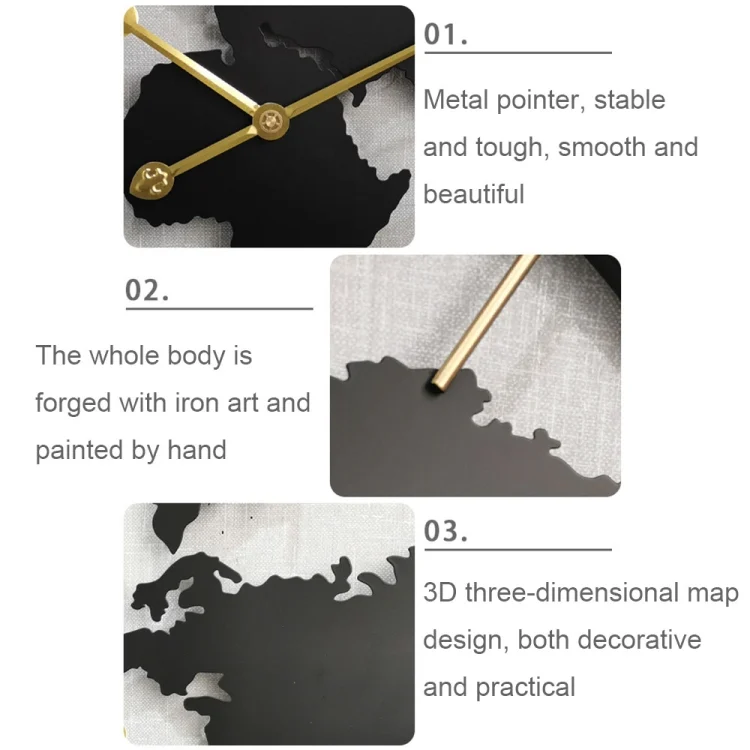 01.

Metal pointer, stable and tough, smooth and beautiful

02.

The whole body is forged with iron art and painted by hand

03.

3D three-dimensional map design, both decorative and practical