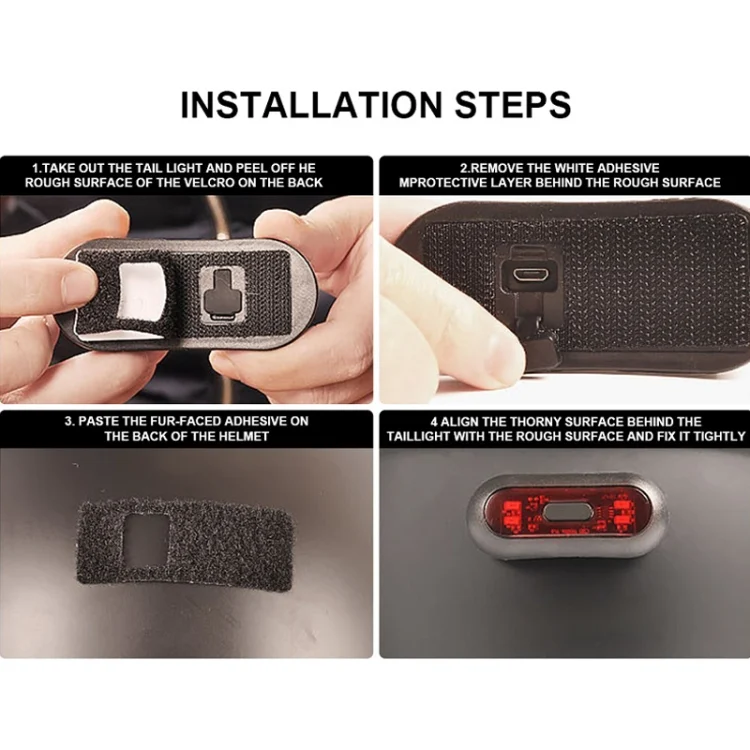 INSTALLATION STEPS

1.TAKE OUT THE TAIL LIGHT AND PEEL OFF HE ROUGH SURFACE OF THE VELCRO ON THE BACK

2.REMOVE THE WHITE ADHESIVE MPROTECTIVE LAYER BEHIND THE ROUGH SURFACE

3. PASTE THE FUR-FACED ADHESIVE ON THE BACK OF THE HELMET

4 ALIGN THE THORNY SURFACE BEHIND THE TAILLIGHT WITH THE ROUGH SURFACE AND FIX IT TIGHTLY