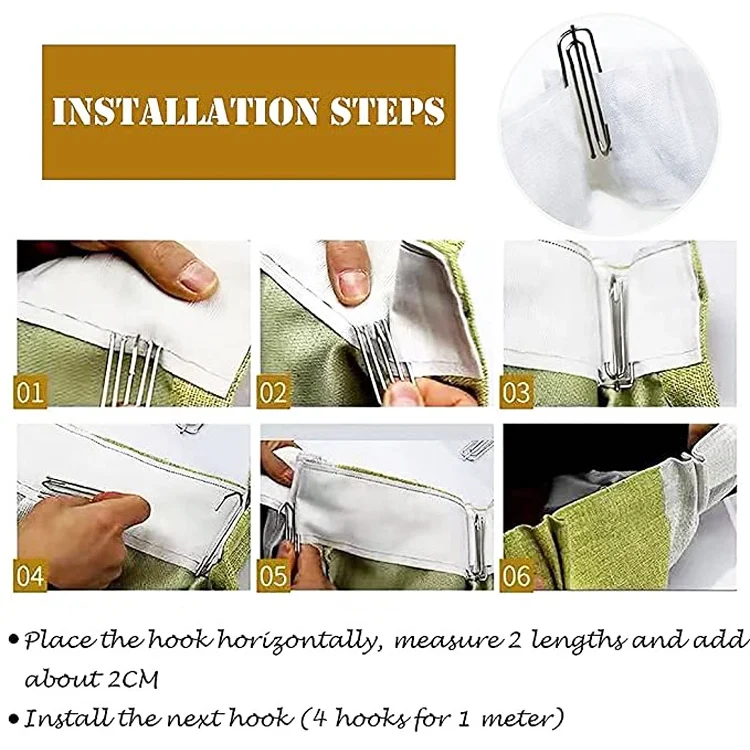 INSTALLATION STEPS

01

02

03

04

05

06

• Place the hook horizontally, measure 2 lengths and add about 2CM

• Install the next hook (4 hooks for 1 meter)