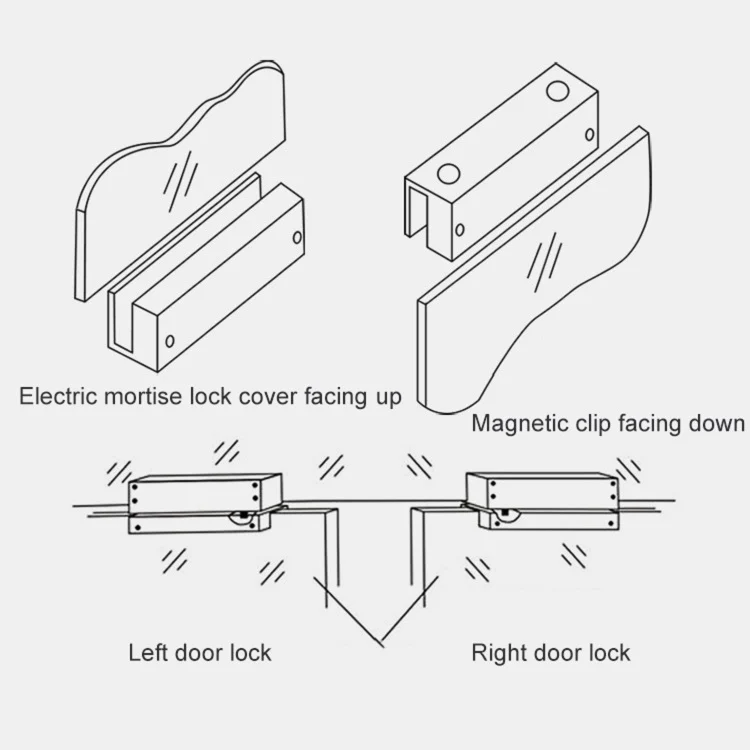 Electric mortise lock cover facing up

Magnetic clip facing down

Left door lock

Right door lock