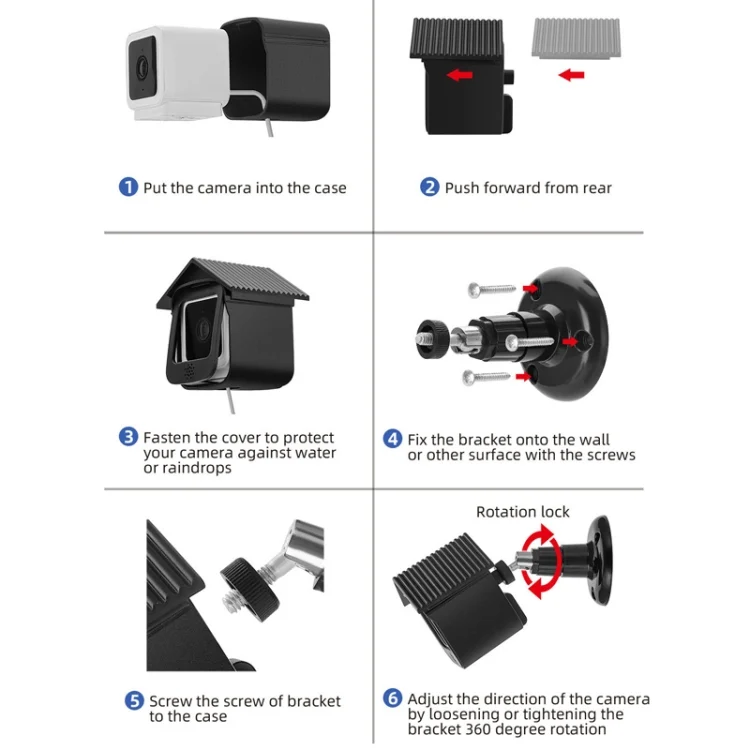 1 Put the camera into the case

2 Push forward from rear

3 Fasten the cover to protect your camera against water or raindrops

4 Fix the bracket onto the wall or other surface with the screws

5 Screw the screw of bracket to the case

Rotation lock

6 Adjust the direction of the camera by loosening or tightening the bracket 360 degree rotation