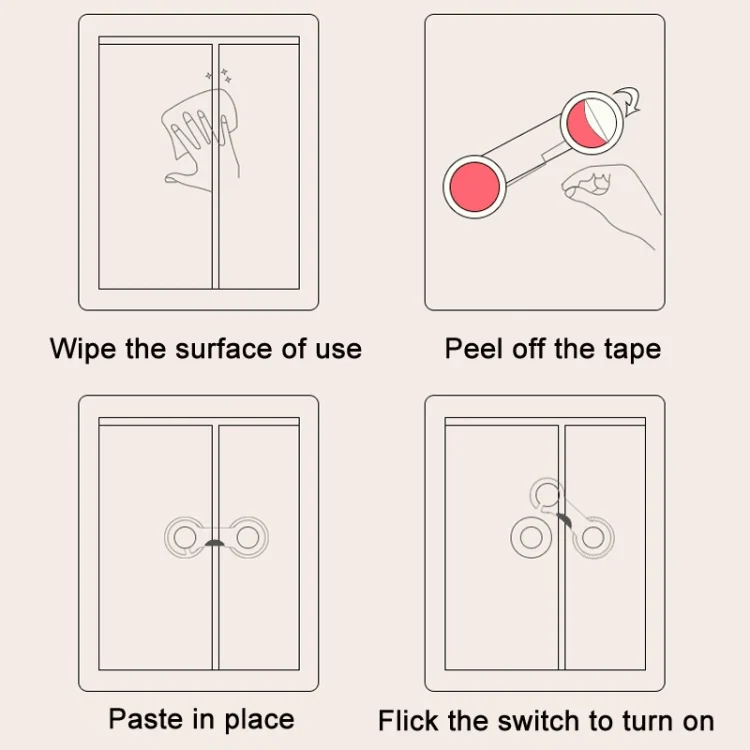 Wipe the surface of use

Peel off the tape

Paste in place

Flick the switch to turn on