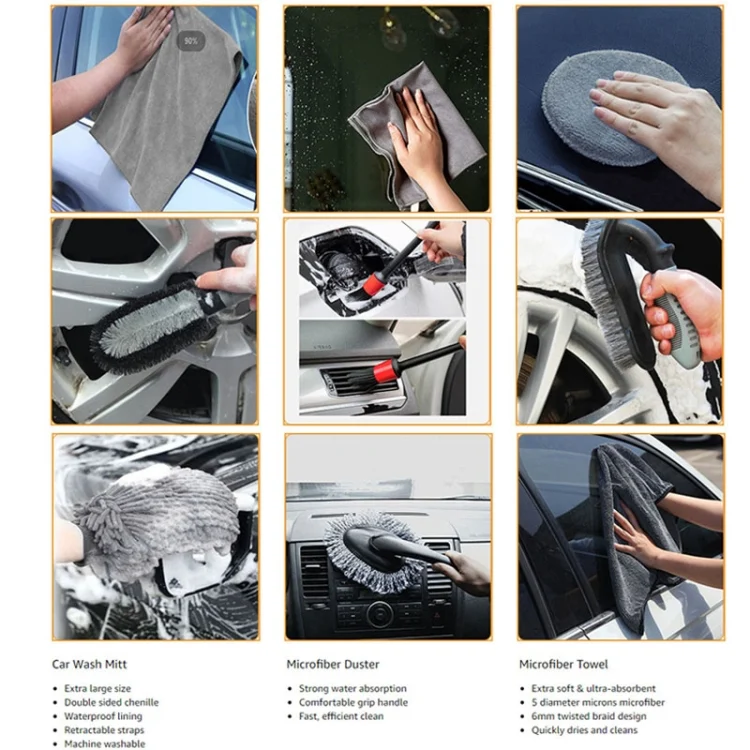 90%

Car Wash Mitt

- Extra large size
- Double sided chenille
- Waterproof lining
- Retractable straps
- Machine washable

Microfiber Duster

- Strong water absorption
- Comfortable grip handle
- Fast, efficient clean

Microfiber Towel

- Extra soft & ultra-absorbent
- 5 diameter microns microfiber
- 6mm twisted braid design
- Quickly dries and cleans