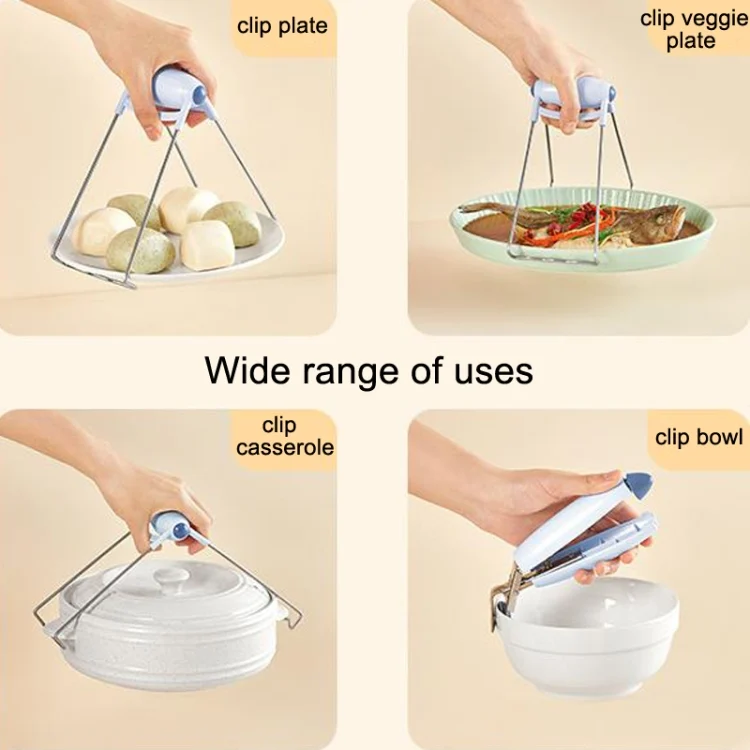 clip plate

clip veggie plate

Wide range of uses

clip casserole

clip bowl