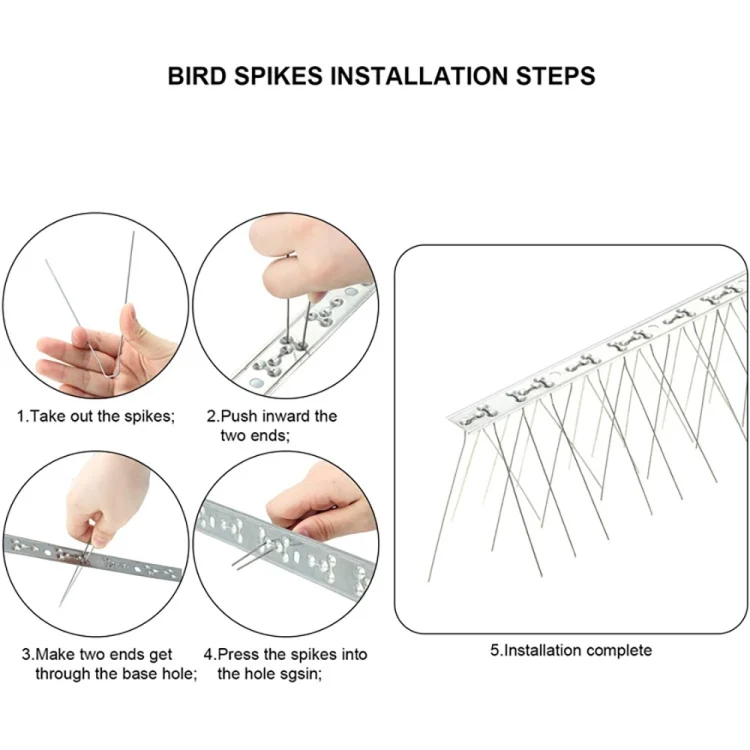 BIRD SPIKES INSTALLATION STEPS

1.Take out the spikes;

2.Push inward the two ends;

3.Make two ends get through the base hole;

4.Press the spikes into the hole sgsin;

5.Installation complete