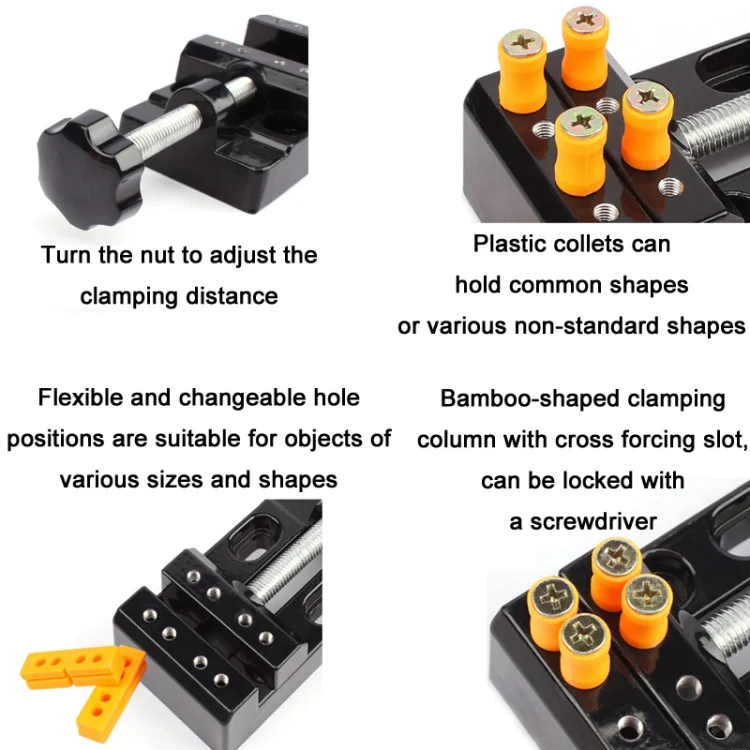 Turn the nut to adjust the clamping distance

Plastic collets can hold common shapes or various non-standard shapes

Flexible and changeable hole positions are suitable for objects of various sizes and shapes

Bamboo-shaped clamping column with cross forcing slot, can be locked with a screwdriver