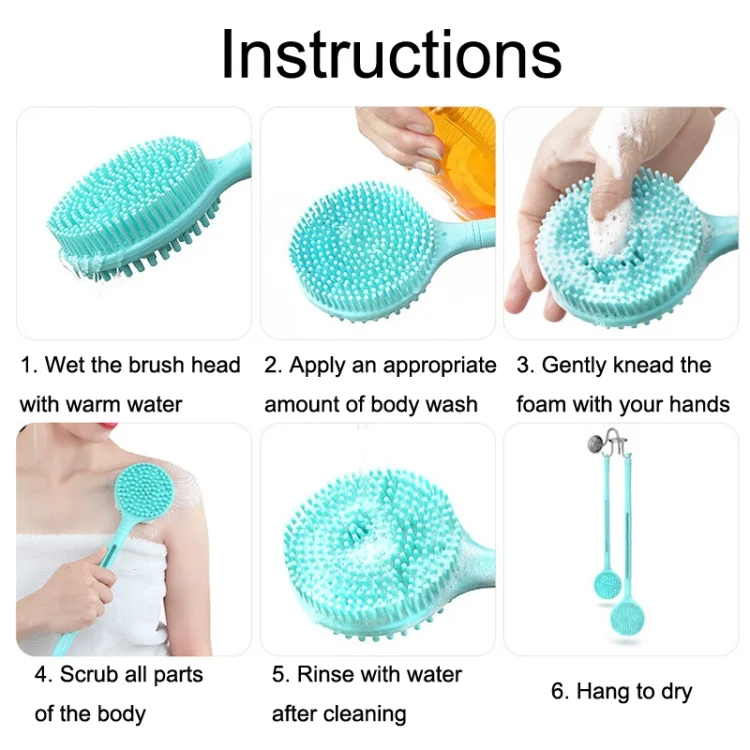 Instructions

1. Wet the brush head with warm water

2. Apply an appropriate amount of body wash

3. Gently knead the foam with your hands

4. Scrub all parts of the body

5. Rinse with water after cleaning

6. Hang to dry