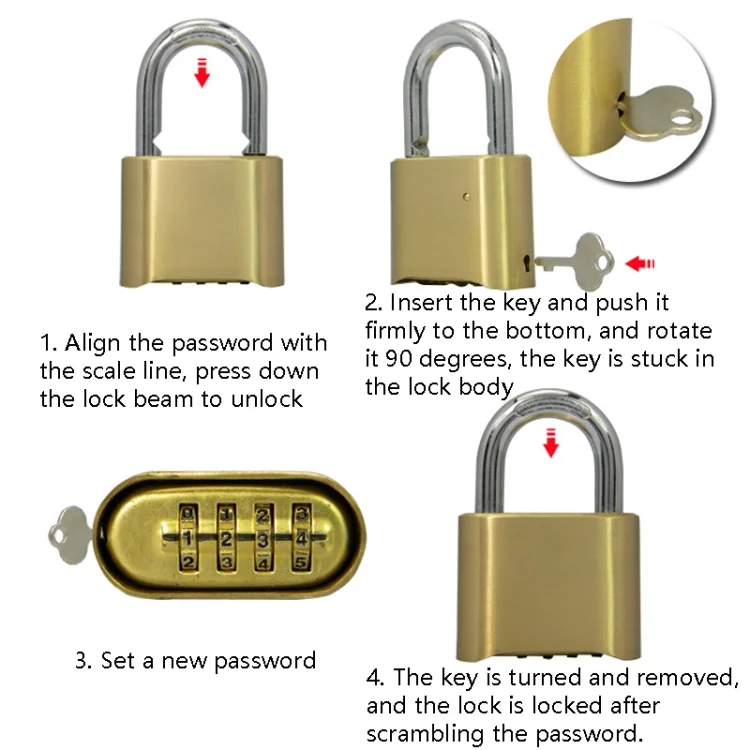 1. Align the password with the scale line, press down the lock beam to unlock

2. Insert the key and push it firmly to the bottom, and rotate it 90 degrees, the key is stuck in the lock body

0 1 2 3
1 2 3 4
2 3 4 5

3. Set a new password

4. The key is turned and removed, and the lock is locked after scrambling the password.