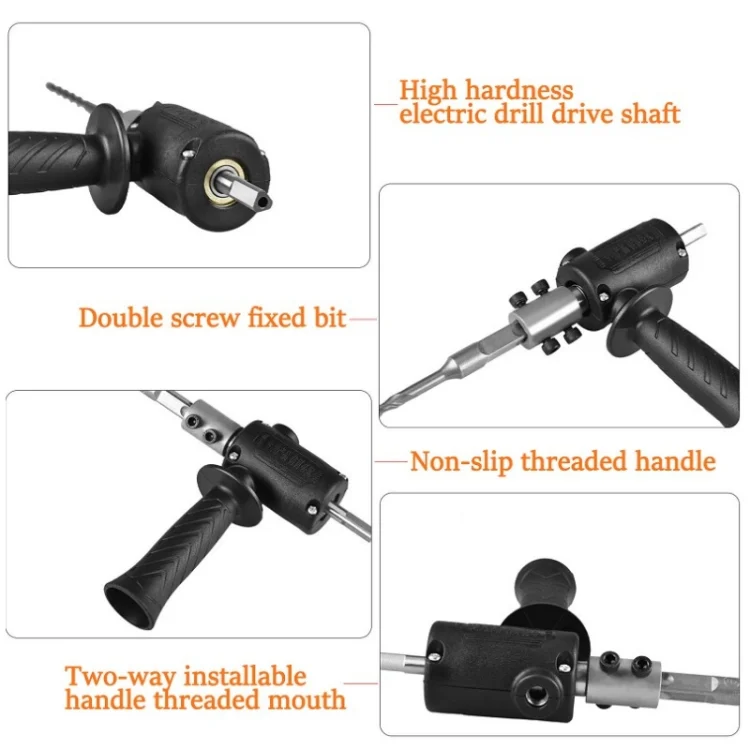 High hardness
electric drill drive shaft

Double screw fixed bit

Non-slip threaded handle

Two-way installable
handle threaded mouth