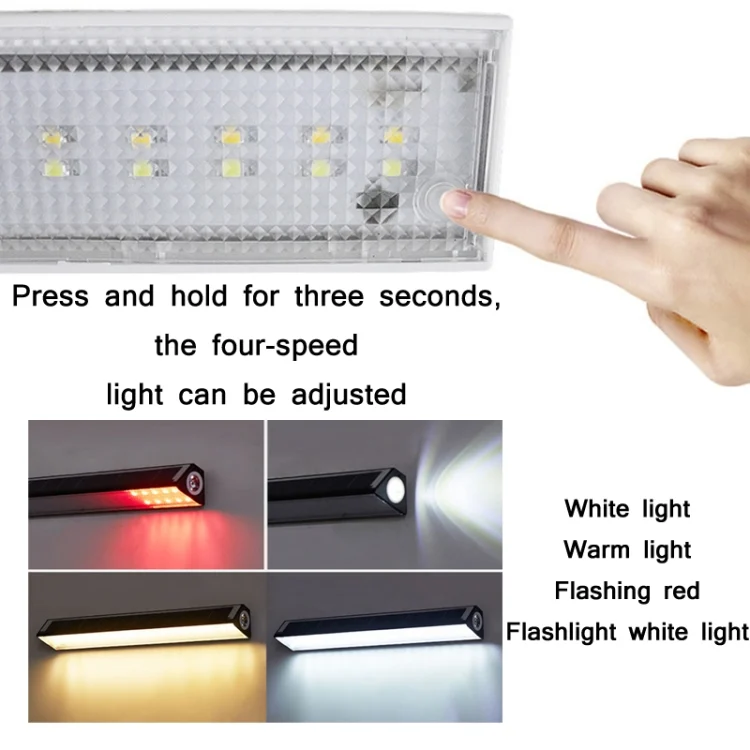 Press and hold for three seconds, the four-speed light can be adjusted

White light
Warm light
Flashing red
Flashlight white light