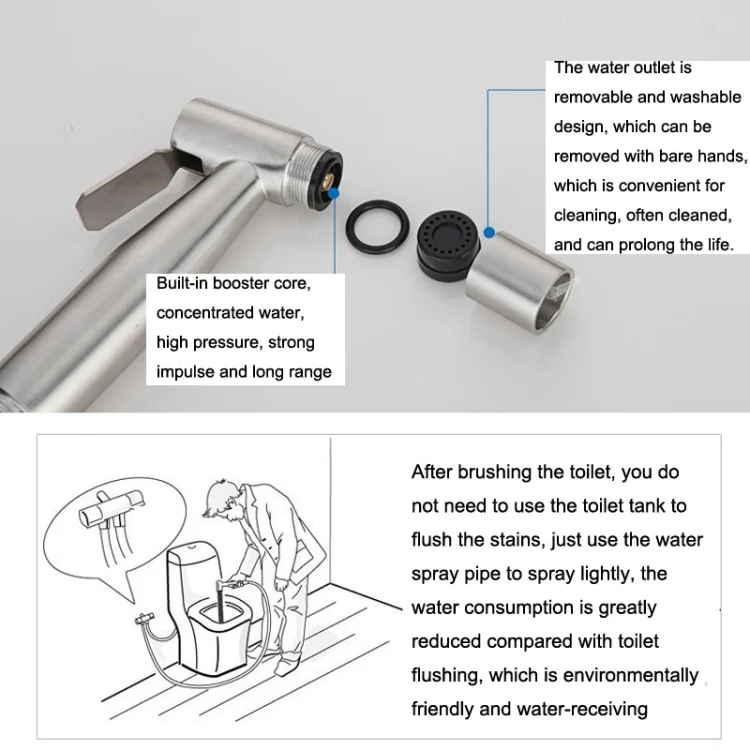 The water outlet is removable and washable design, which can be removed with bare hands, which is convenient for cleaning, often cleaned, and can prolong the life.

Built-in booster core, concentrated water, high pressure, strong impulse and long range

After brushing the toilet, you do not need to use the toilet tank to flush the stains, just use the water spray pipe to spray lightly, the water consumption is greatly reduced compared with toilet flushing, which is environmentally friendly and water-receiving