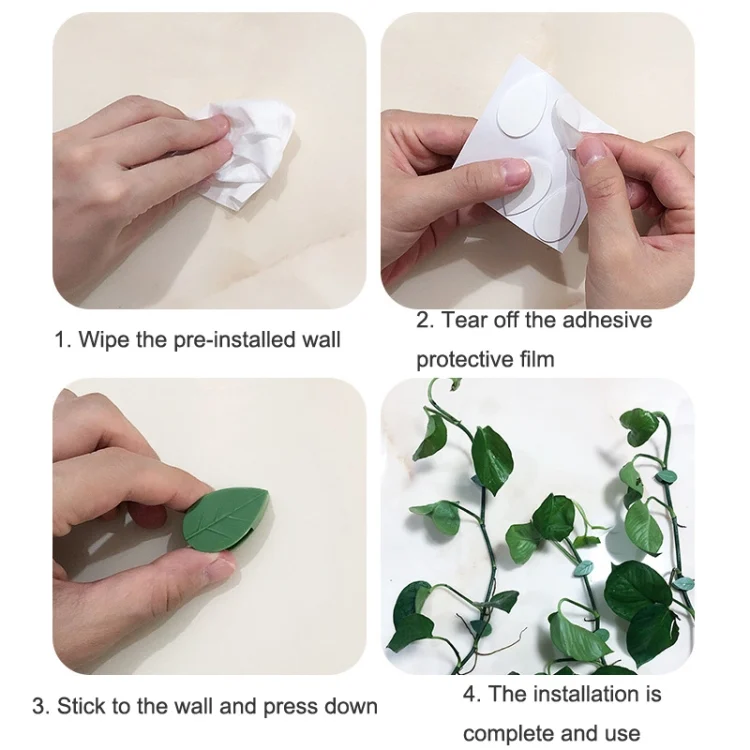 1. Wipe the pre-installed wall

2. Tear off the adhesive protective film

3. Stick to the wall and press down

4. The installation is complete and use