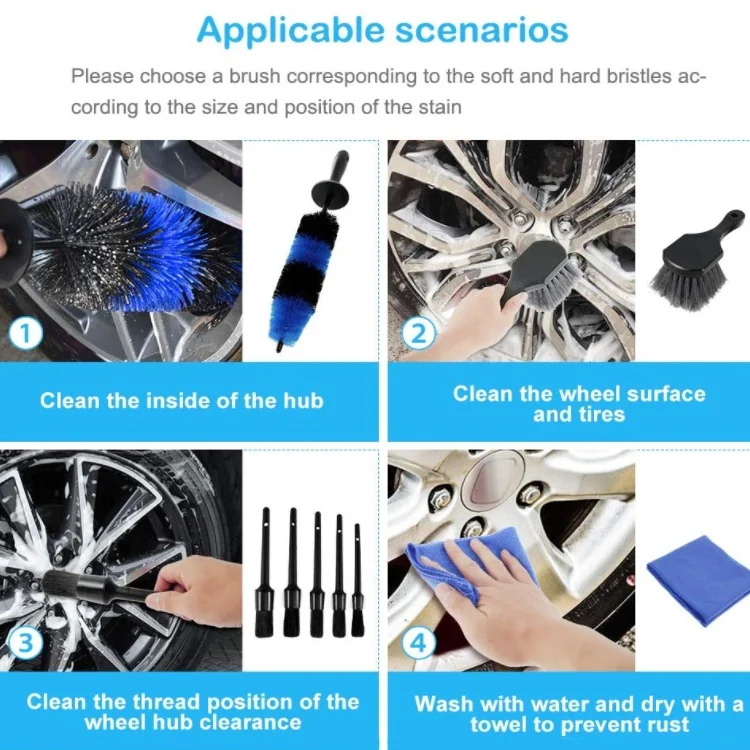 Applicable scenarios

Please choose a brush corresponding to the soft and hard bristles according to the size and position of the stain

1

Clean the inside of the hub

2

Clean the wheel surface and tires

3

Clean the thread position of the wheel hub clearance

4

Wash with water and dry with a towel to prevent rust