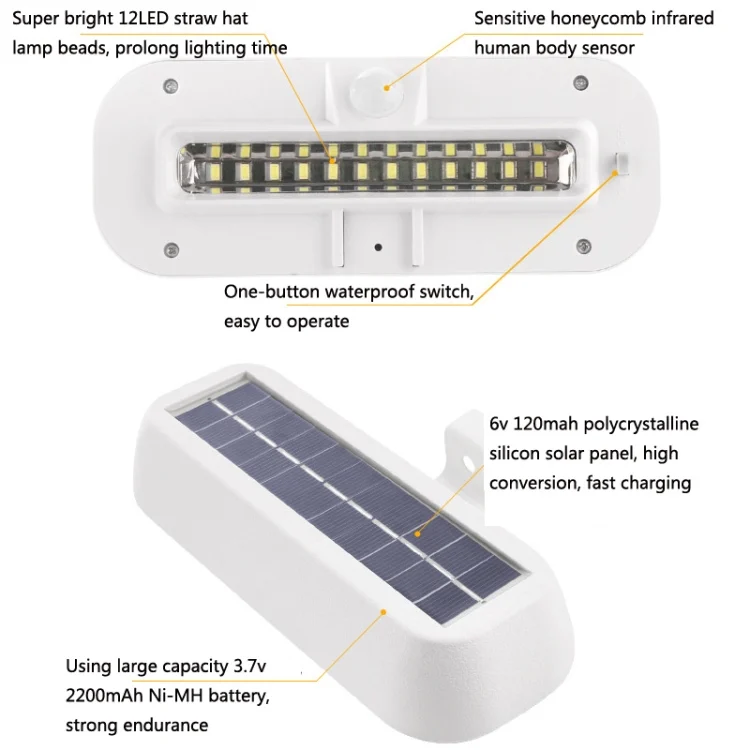 Super bright 12LED straw hat lamp beads, prolong lighting time

Sensitive honeycomb infrared human body sensor

One-button waterproof switch, easy to operate

6v 120mah polycrystalline silicon solar panel, high conversion, fast charging

Using large capacity 3.7v 2200mAh Ni-MH battery, strong endurance