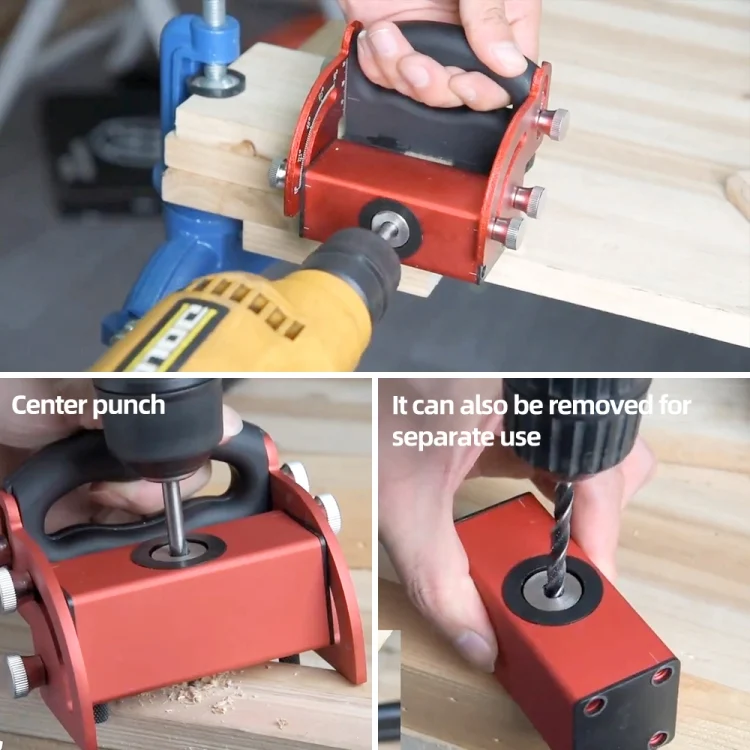 Center punch

It can also be removed for separate use