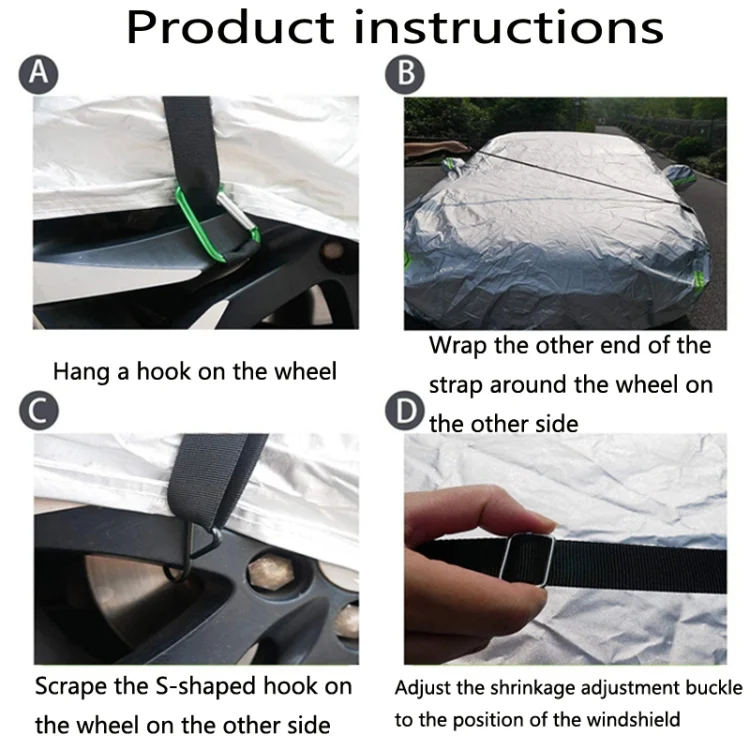 Product instructions

A

Hang a hook on the wheel

B

Wrap the other end of the strap around the wheel on the other side

C

Scrape the S-shaped hook on the wheel on the other side

D

Adjust the shrinkage adjustment buckle to the position of the windshield