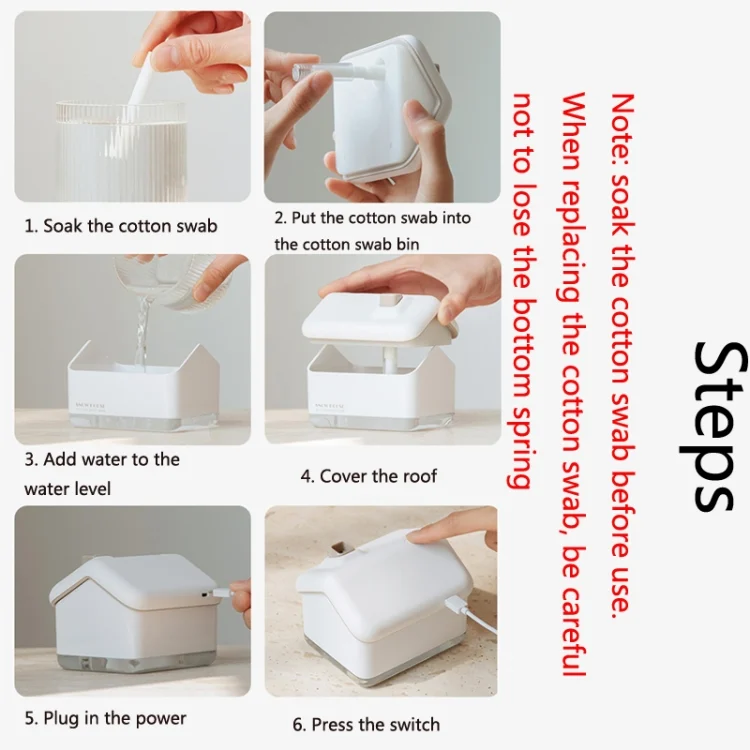 Steps

Note: soak the cotton swab before use.
When replacing the cotton swab, be careful not to lose the bottom spring

1. Soak the cotton swab

2. Put the cotton swab into the cotton swab bin

3. Add water to the water level

4. Cover the roof

5. Plug in the power

6. Press the switch