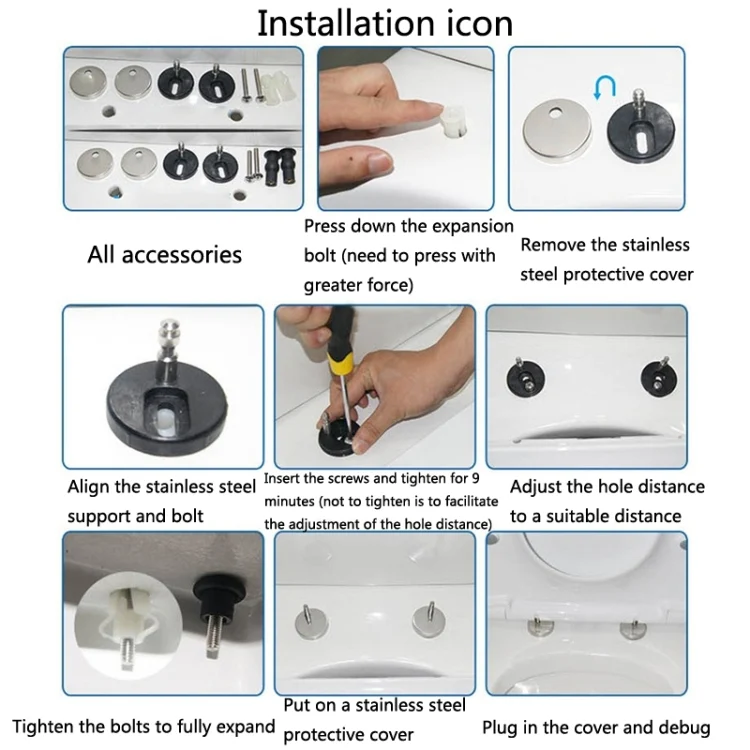 Installation icon

All accessories

Press down the expansion bolt (need to press with greater force)

Remove the stainless steel protective cover

Align the stainless steel support and bolt

Insert the screws and tighten for 9 minutes (not to tighten is to facilitate the adjustment of the hole distance)

Adjust the hole distance to a suitable distance

Tighten the bolts to fully expand

Put on a stainless steel protective cover

Plug in the cover and debug