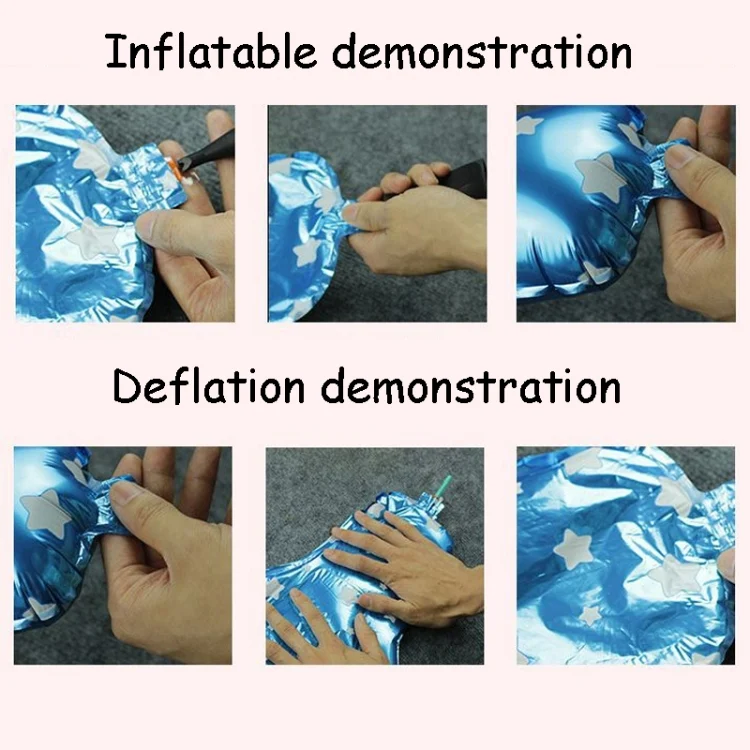 Inflatable demonstration

Deflation demonstration