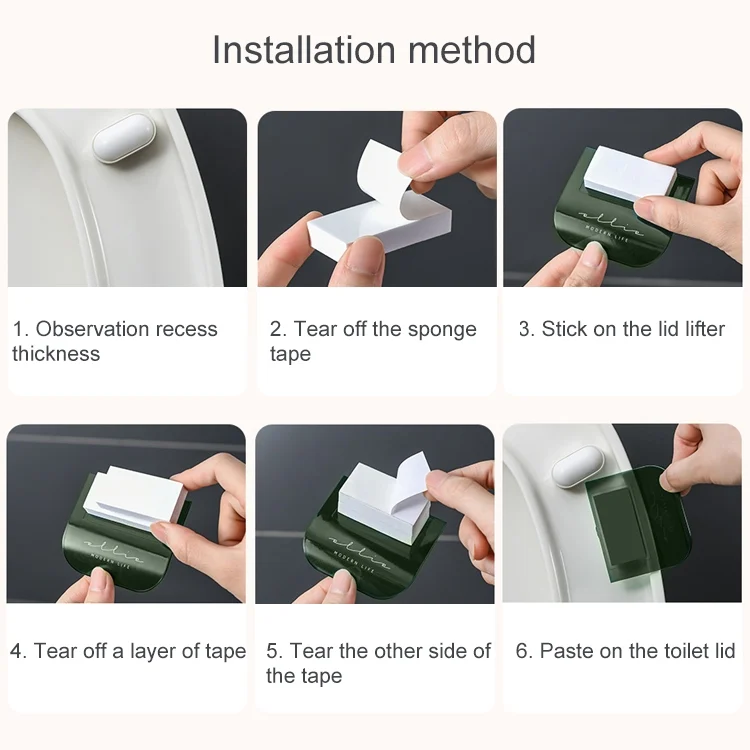 Installation method

ellie
MODERN LIFE

1. Observation recess thickness

2. Tear off the sponge tape

3. Stick on the lid lifter

ellie
MODERN LIFE

ellie
MODERN LIFE

4. Tear off a layer of tape

5. Tear the other side of the tape

6. Paste on the toilet lid