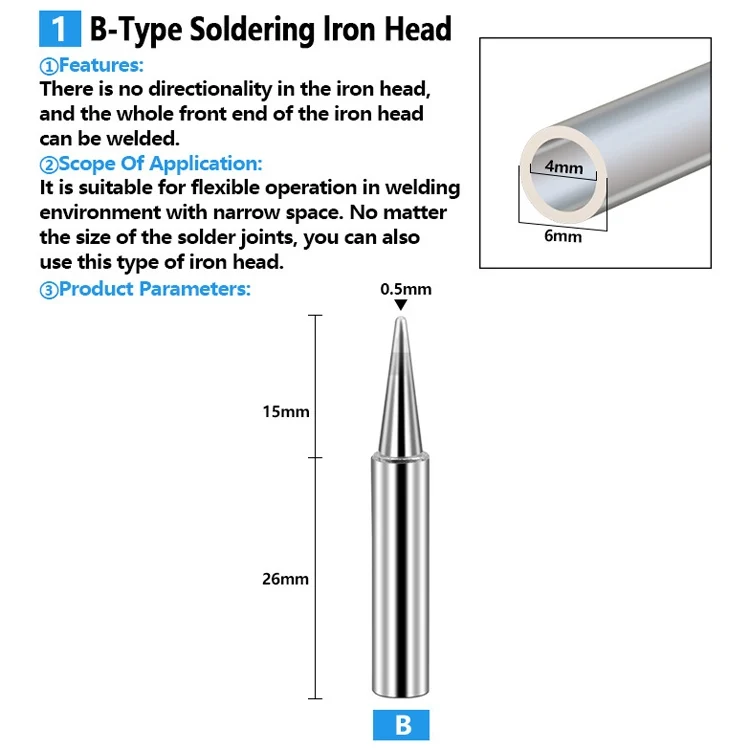 1 B-Type Soldering Iron Head

①Features:
There is no directionality in the iron head, and the whole front end of the iron head can be welded.
②Scope Of Application:
It is suitable for flexible operation in welding environment with narrow space. No matter the size of the solder joints, you can also use this type of iron head.
③Product Parameters:

4mm
6mm

0.5mm
15mm
26mm
B