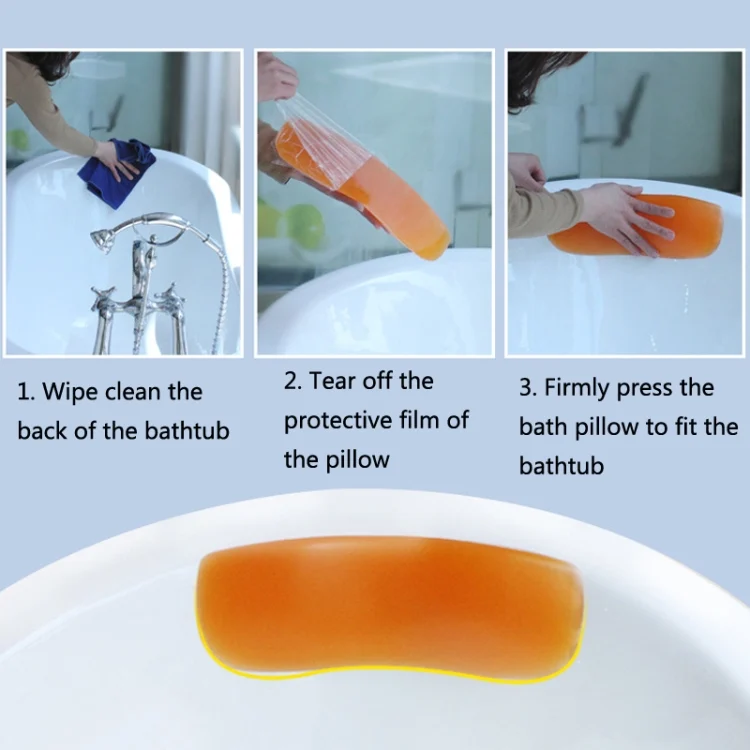 1. Wipe clean the back of the bathtub

2. Tear off the protective film of the pillow

3. Firmly press the bath pillow to fit the bathtub