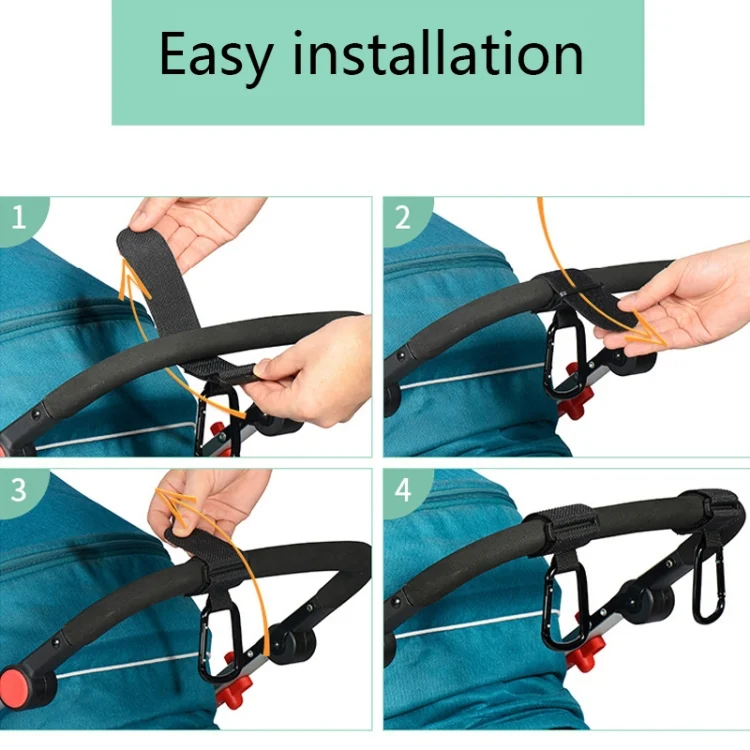 Easy installation

1

2

3

4