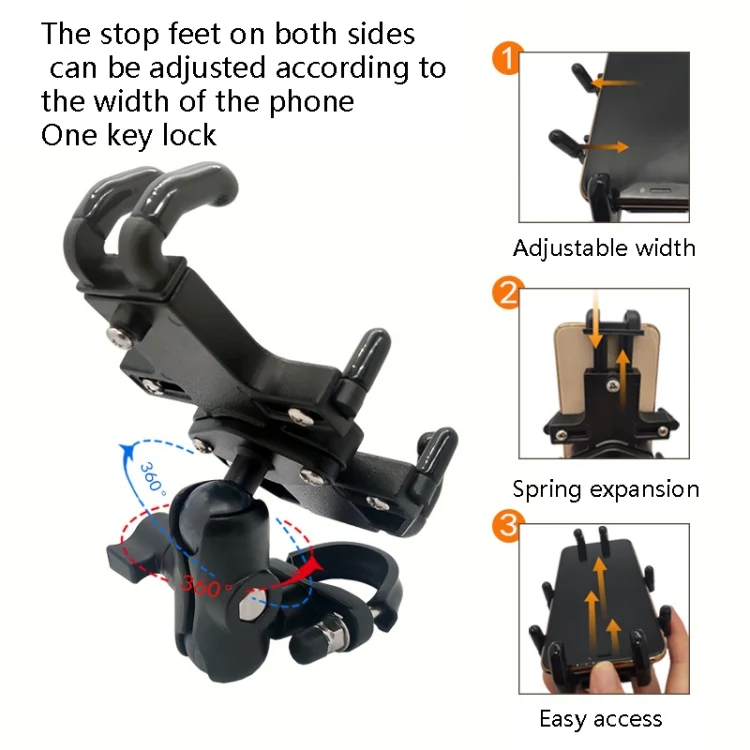 The stop feet on both sides can be adjusted according to the width of the phone
One key lock

360°

360°

1

Adjustable width

2

Spring expansion

3

Easy access