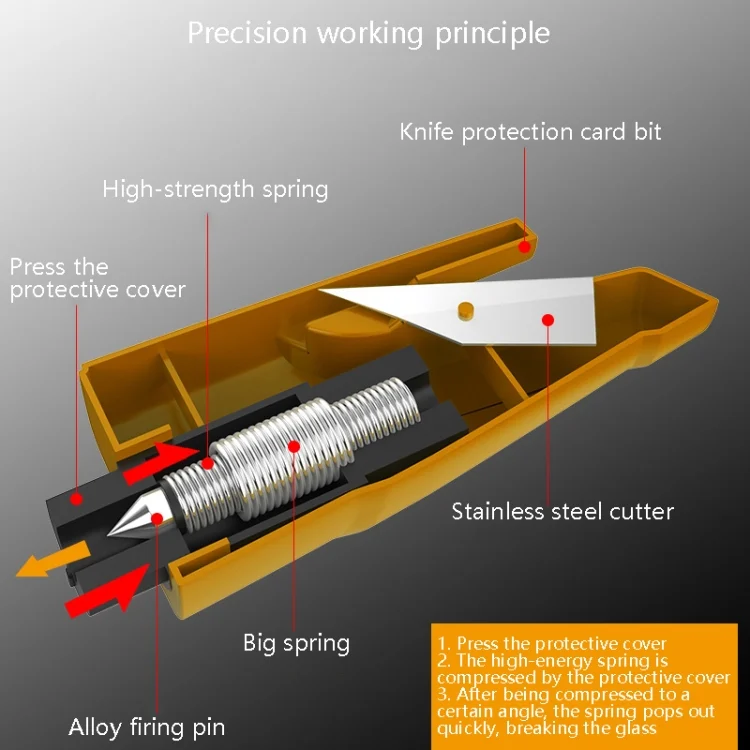 Precision working principle

Knife protection card bit

High-strength spring

Press the protective cover

Stainless steel cutter

Big spring

Alloy firing pin

1. Press the protective cover
2. The high-energy spring is compressed by the protective cover
3. After being compressed to a certain angle, the spring pops out quickly, breaking the glass