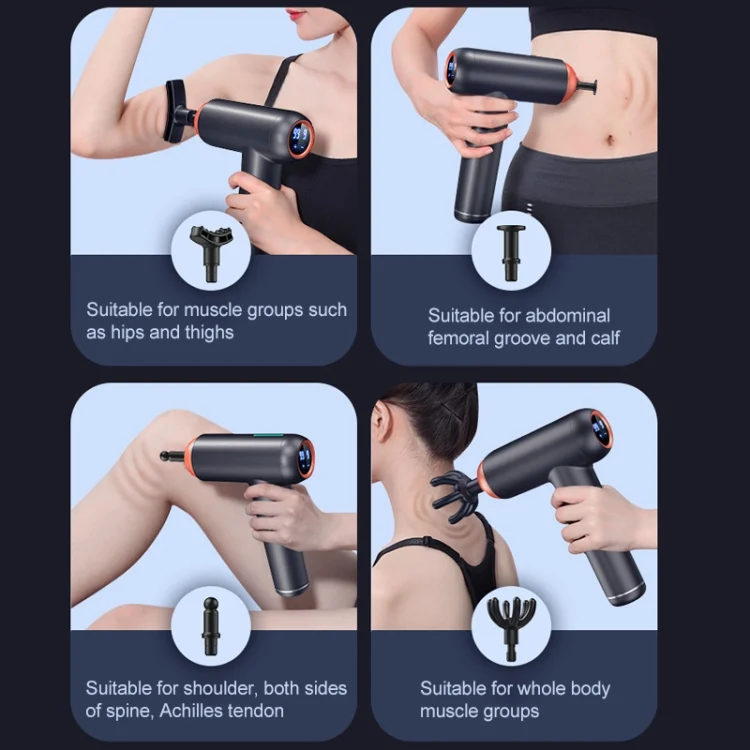 Suitable for muscle groups such as hips and thighs

Suitable for abdominal femoral groove and calf

Suitable for shoulder, both sides of spine, Achilles tendon

Suitable for whole body muscle groups