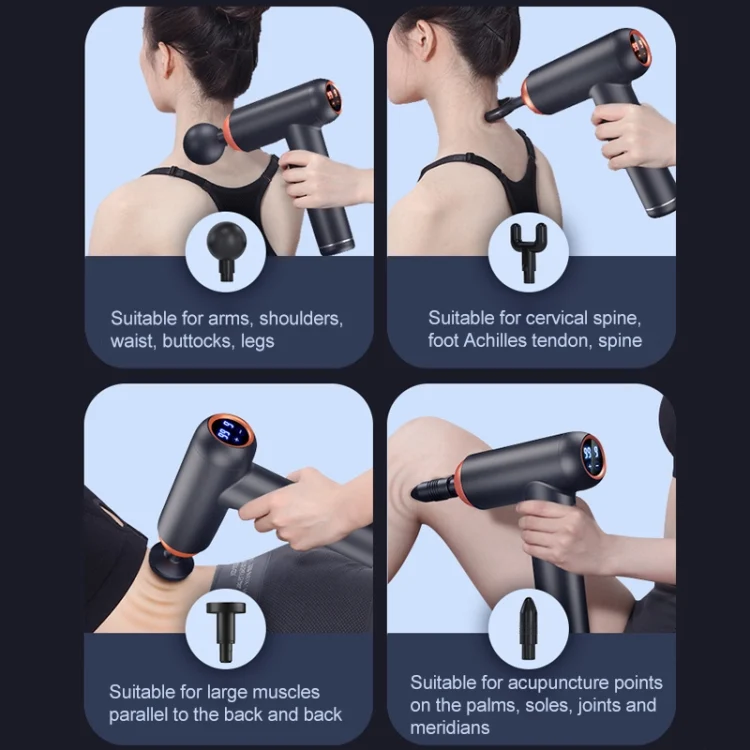 Suitable for arms, shoulders, waist, buttocks, legs

Suitable for cervical spine, foot Achilles tendon, spine

Suitable for large muscles parallel to the back and back

Suitable for acupuncture points on the palms, soles, joints and meridians