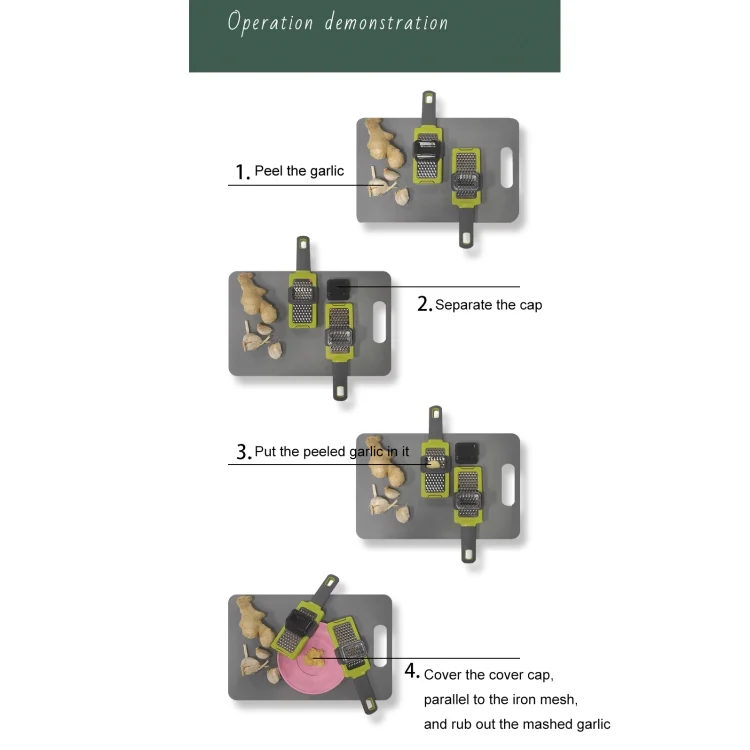 Operation demonstration

1. Peel the garlic

2. Separate the cap

3. Put the peeled garlic in it

4. Cover the cover cap, parallel to the iron mesh, and rub out the mashed garlic