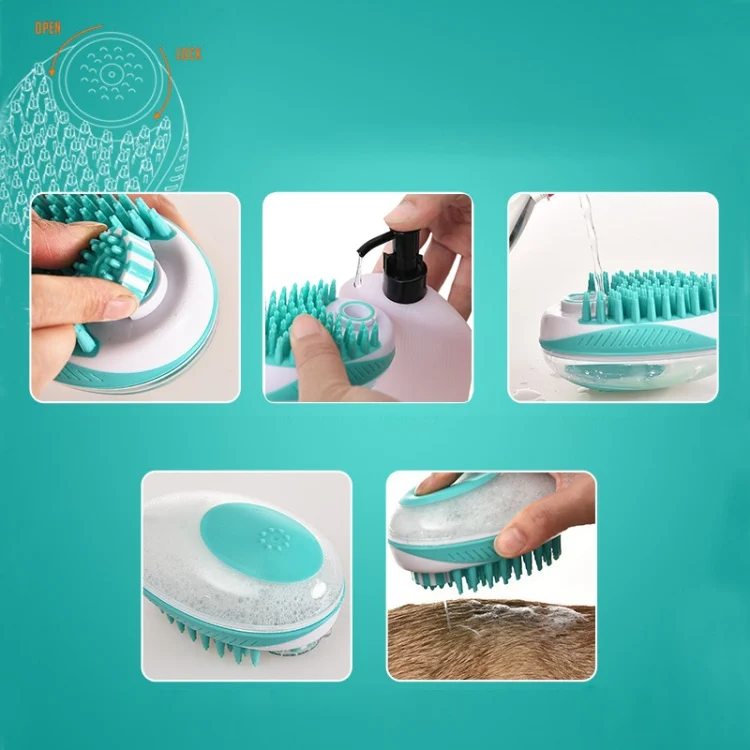 OPEN
LOCK