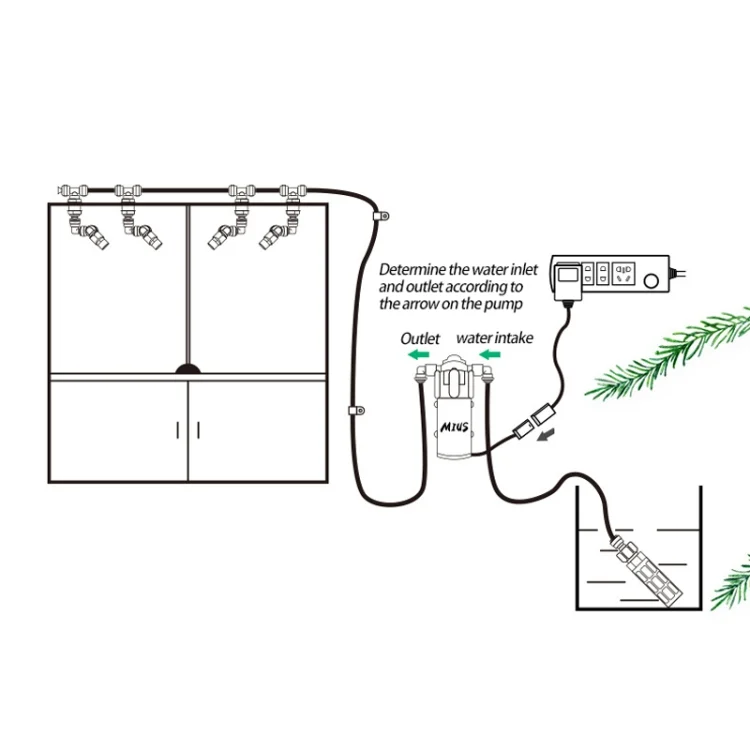 Determine the water inlet and outlet according to the arrow on the pump

Outlet

water intake

MIUS