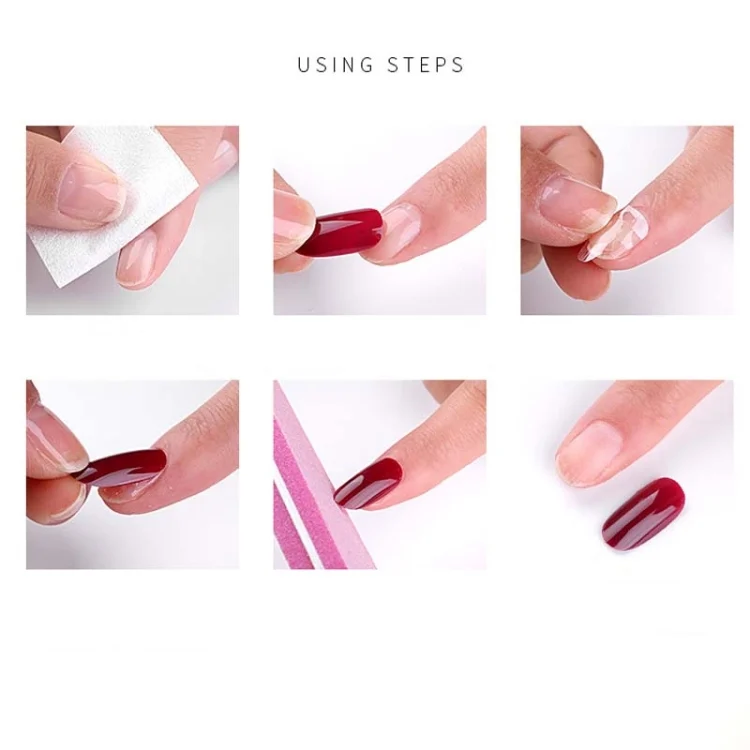 USING STEPS