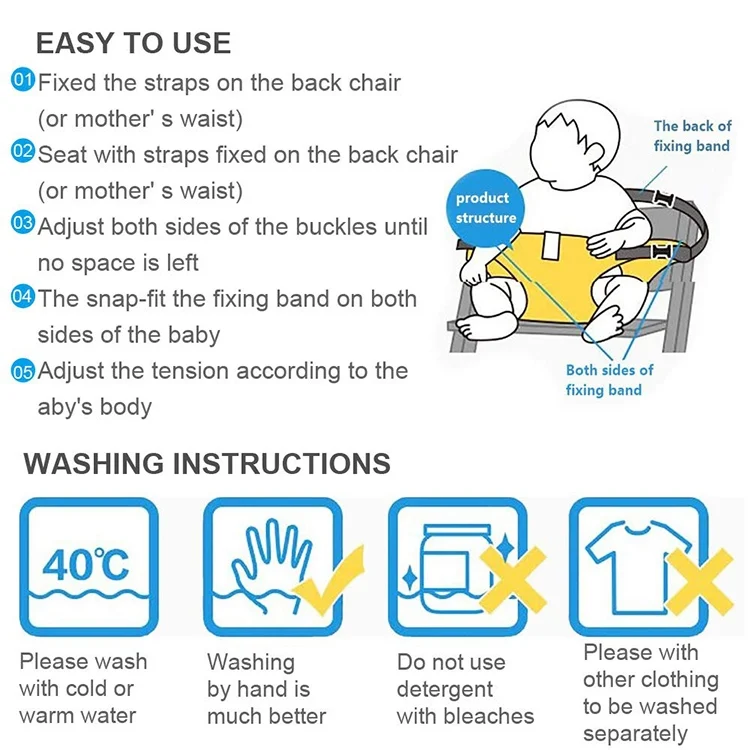 EASY TO USE

01 Fixed the straps on the back chair (or mother' s waist)

02 Seat with straps fixed on the back chair (or mother' s waist)

03 Adjust both sides of the buckles until no space is left

04 The snap-fit the fixing band on both sides of the baby

05 Adjust the tension according to the aby's body

The back of fixing band

product structure

Both sides of fixing band

WASHING INSTRUCTIONS

40℃

Please wash with cold or warm water

Washing by hand is much better

Do not use detergent with bleaches

Please with other clothing to be washed separately