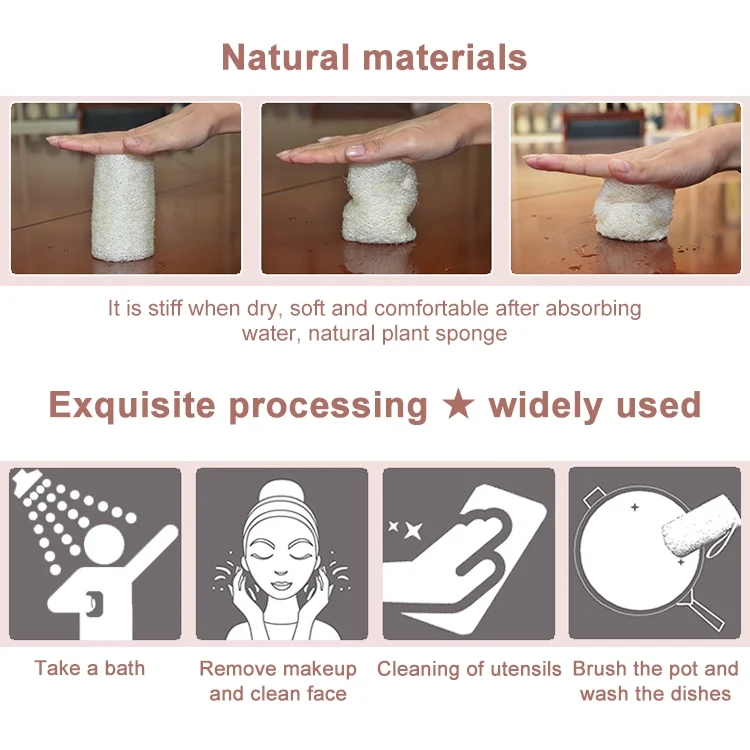 Natural materials

It is stiff when dry, soft and comfortable after absorbing water, natural plant sponge

Exquisite processing ★ widely used

Take a bath

Remove makeup and clean face

Cleaning of utensils

Brush the pot and wash the dishes