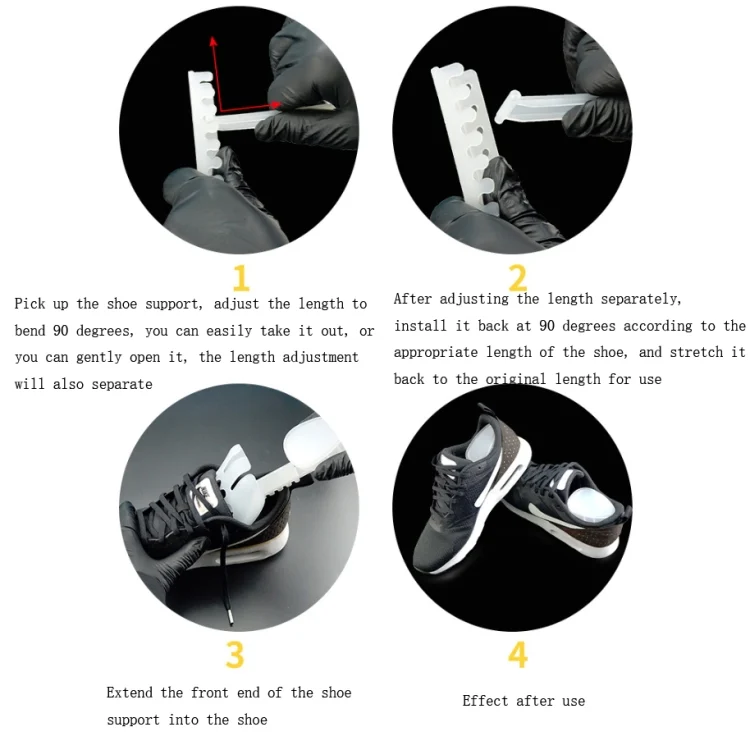 1

Pick up the shoe support, adjust the length to bend 90 degrees, you can easily take it out, or you can gently open it, the length adjustment will also separate

2

After adjusting the length separately, install it back at 90 degrees according to the appropriate length of the shoe, and stretch it back to the original length for use

3

Extend the front end of the shoe support into the shoe

4

Effect after use