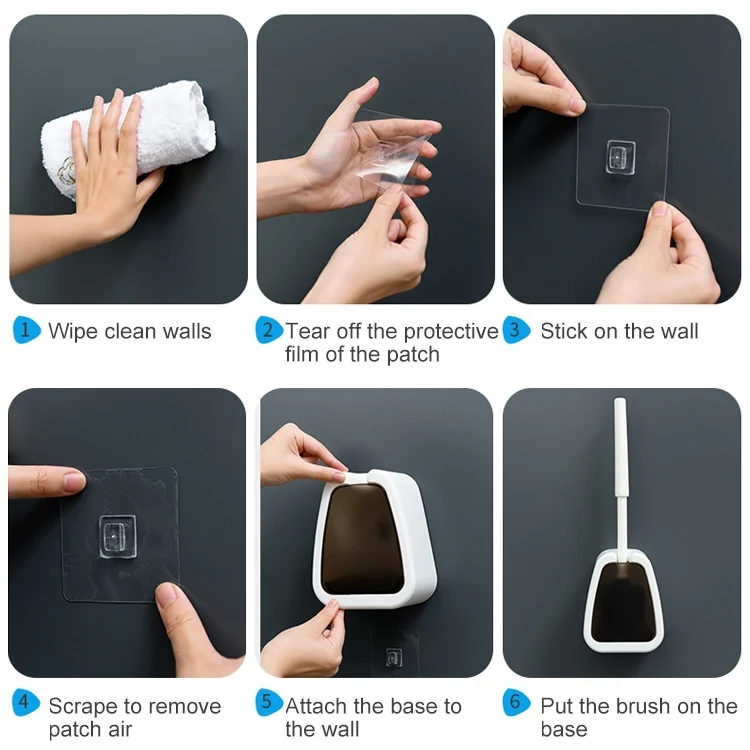 1 Wipe clean walls

2 Tear off the protective film of the patch

3 Stick on the wall

4 Scrape to remove patch air

5 Attach the base to the wall

6 Put the brush on the base