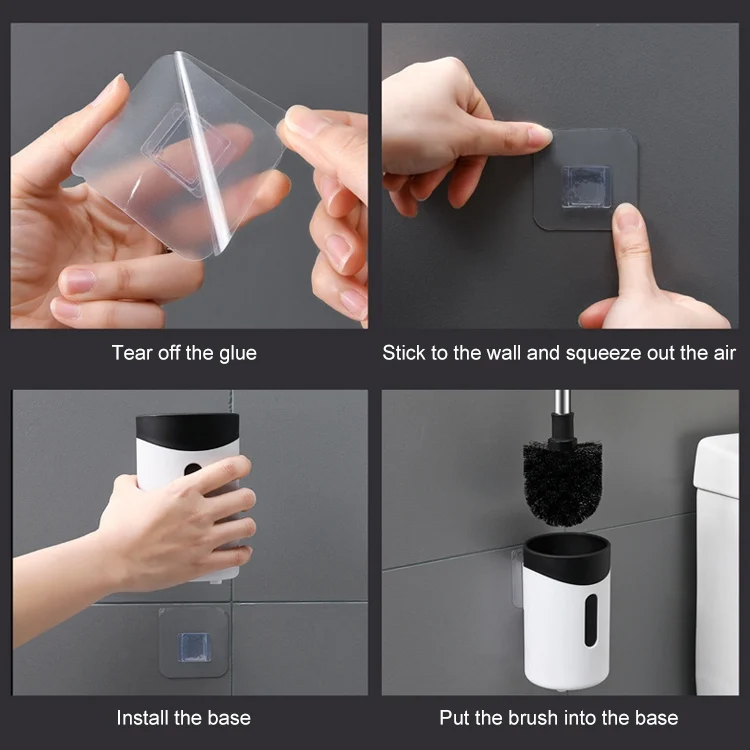 Tear off the glue

Stick to the wall and squeeze out the air

Install the base

Put the brush into the base