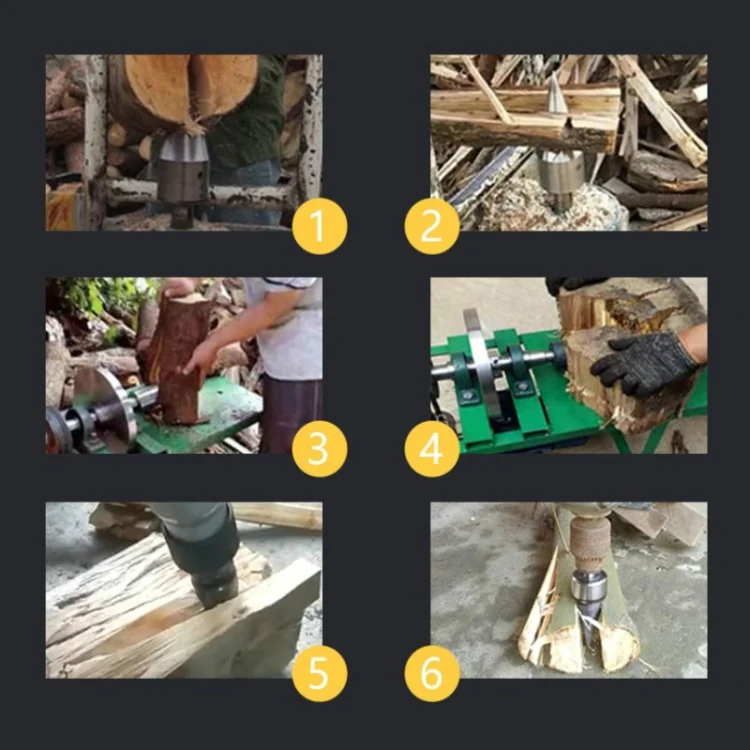 1
2
3
4
5
6