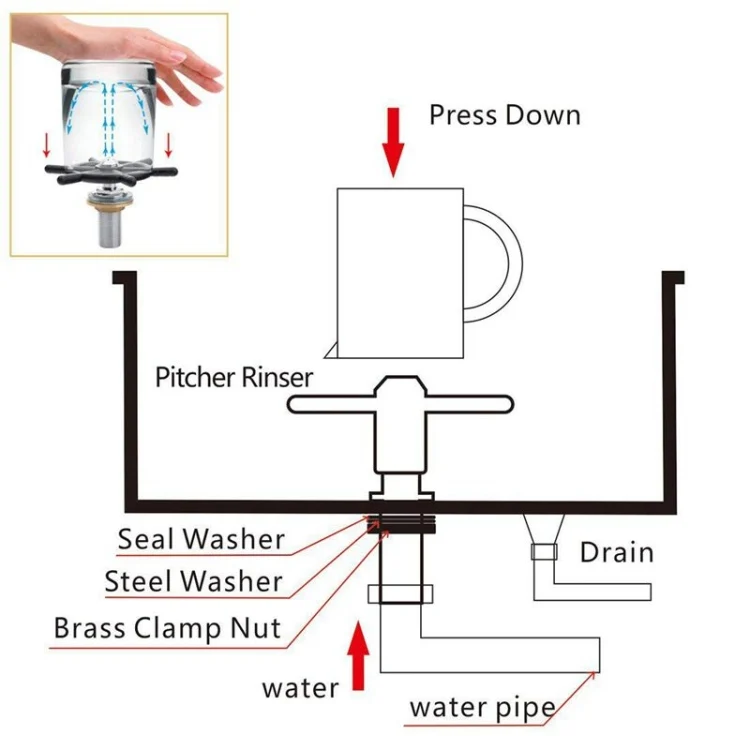 Press Down

Pitcher Rinser

Seal Washer

Steel Washer

Brass Clamp Nut

Drain

water

water pipe