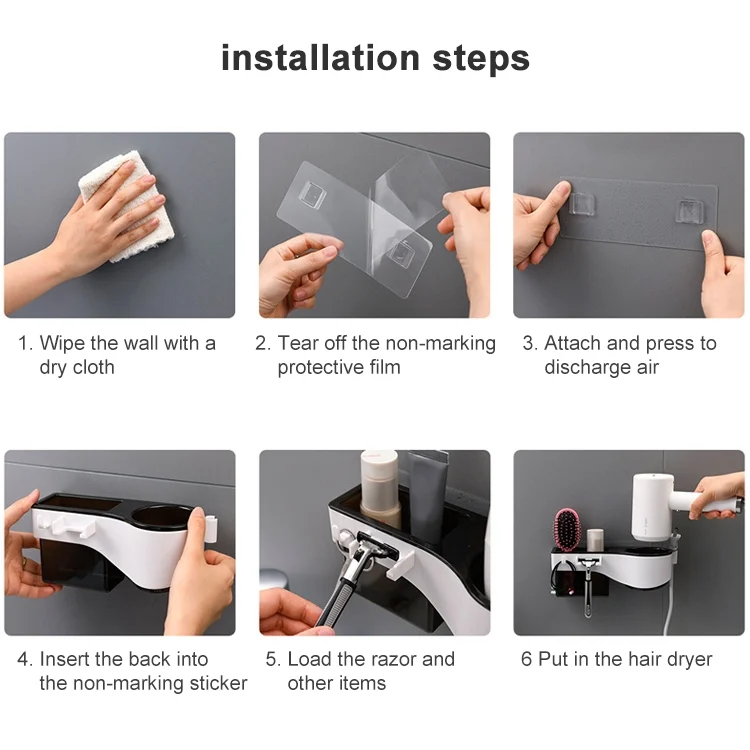 installation steps

1. Wipe the wall with a dry cloth

2. Tear off the non-marking protective film

3. Attach and press to discharge air

4. Insert the back into the non-marking sticker

5. Load the razor and other items

6 Put in the hair dryer