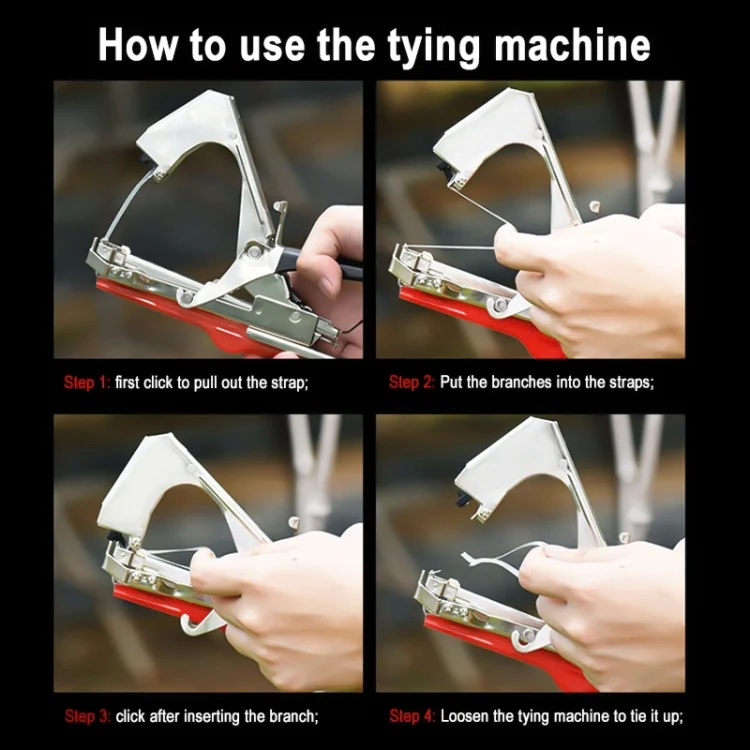 How to use the tying machine

Step 1: first click to pull out the strap;

Step 2: Put the branches into the straps;

Step 3: click after inserting the branch;

Step 4: Loosen the tying machine to tie it up;