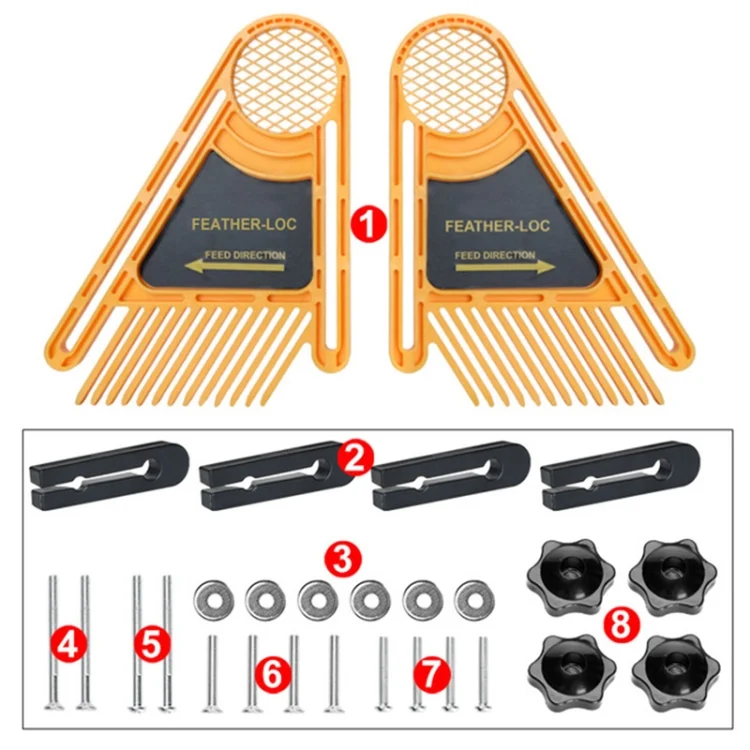 FEATHER-LOC
FEED DIRECTION

1

FEATHER-LOC
FEED DIRECTION

2

3

4

5

6

7

8