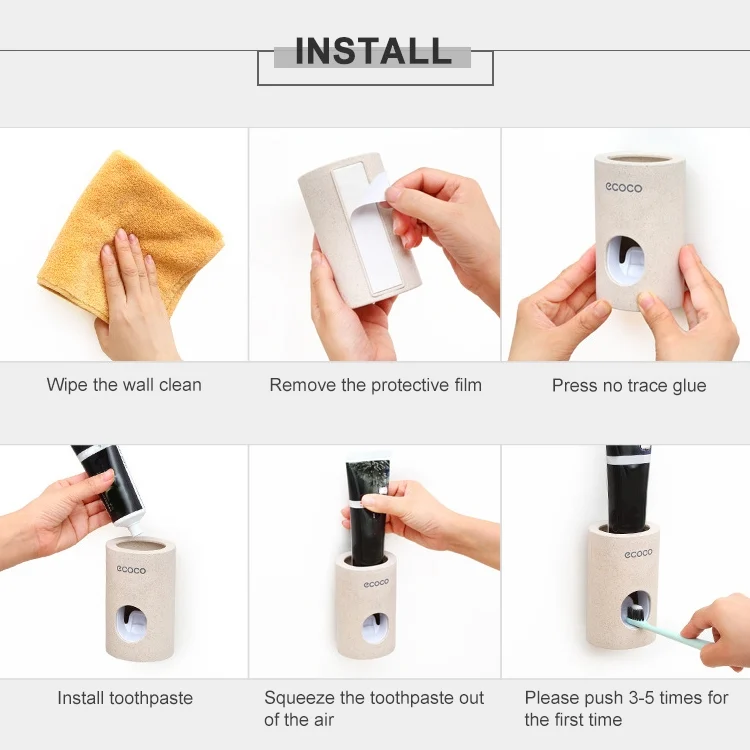 INSTALL

ecoco

Wipe the wall clean

Remove the protective film

Press no trace glue

ecoco

ecoco

ecoco

Install toothpaste

Squeeze the toothpaste out of the air

Please push 3-5 times for the first time