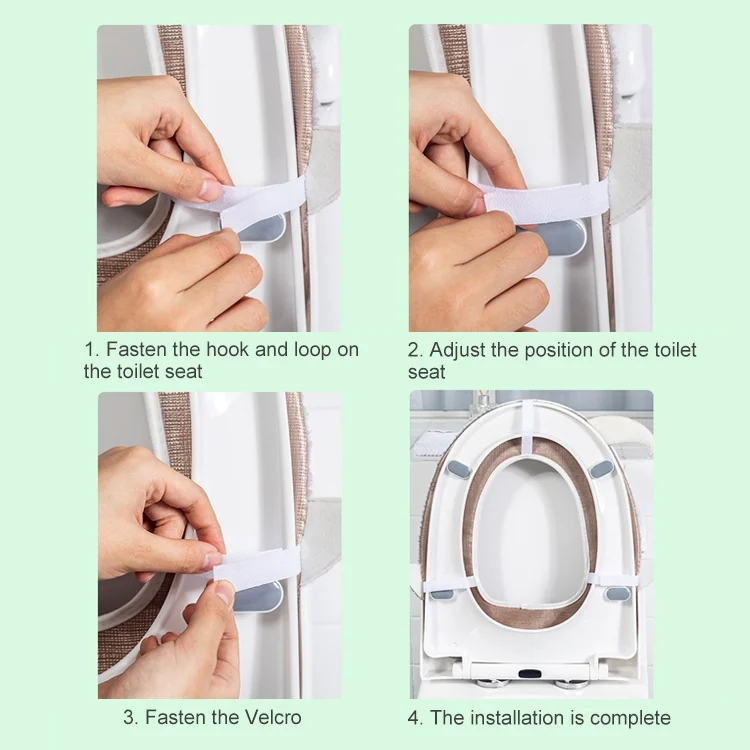 1. Fasten the hook and loop on the toilet seat

2. Adjust the position of the toilet seat

3. Fasten the Velcro

4. The installation is complete