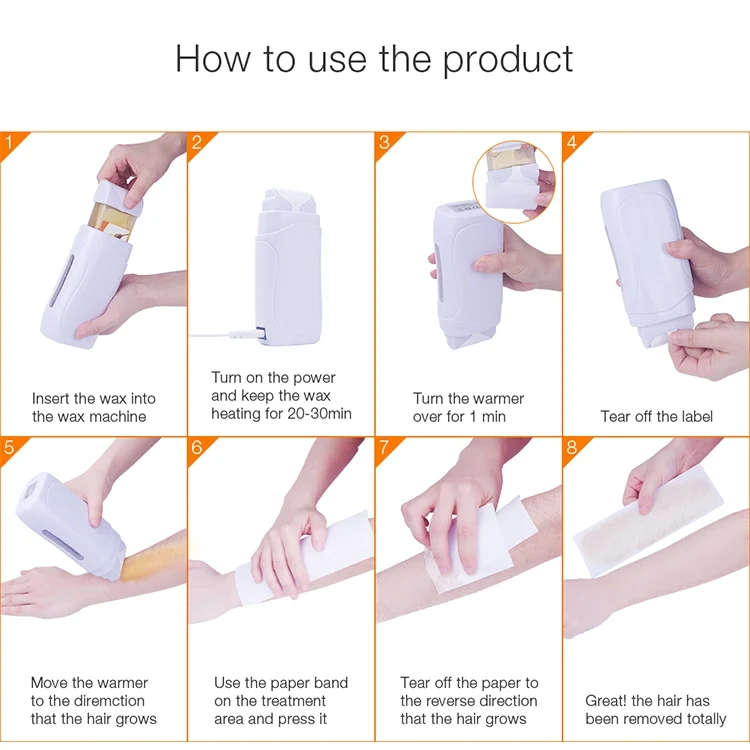 How to use the product

1

Insert the wax into the wax machine

2

Turn on the power and keep the wax heating for 20-30min

3

Turn the warmer over for 1 min

4

Tear off the label

5

Move the warmer to the diremction that the hair grows

6

Use the paper band on the treatment area and press it

7

Tear off the paper to the reverse direction that the hair grows

8

Great! the hair has been removed totally